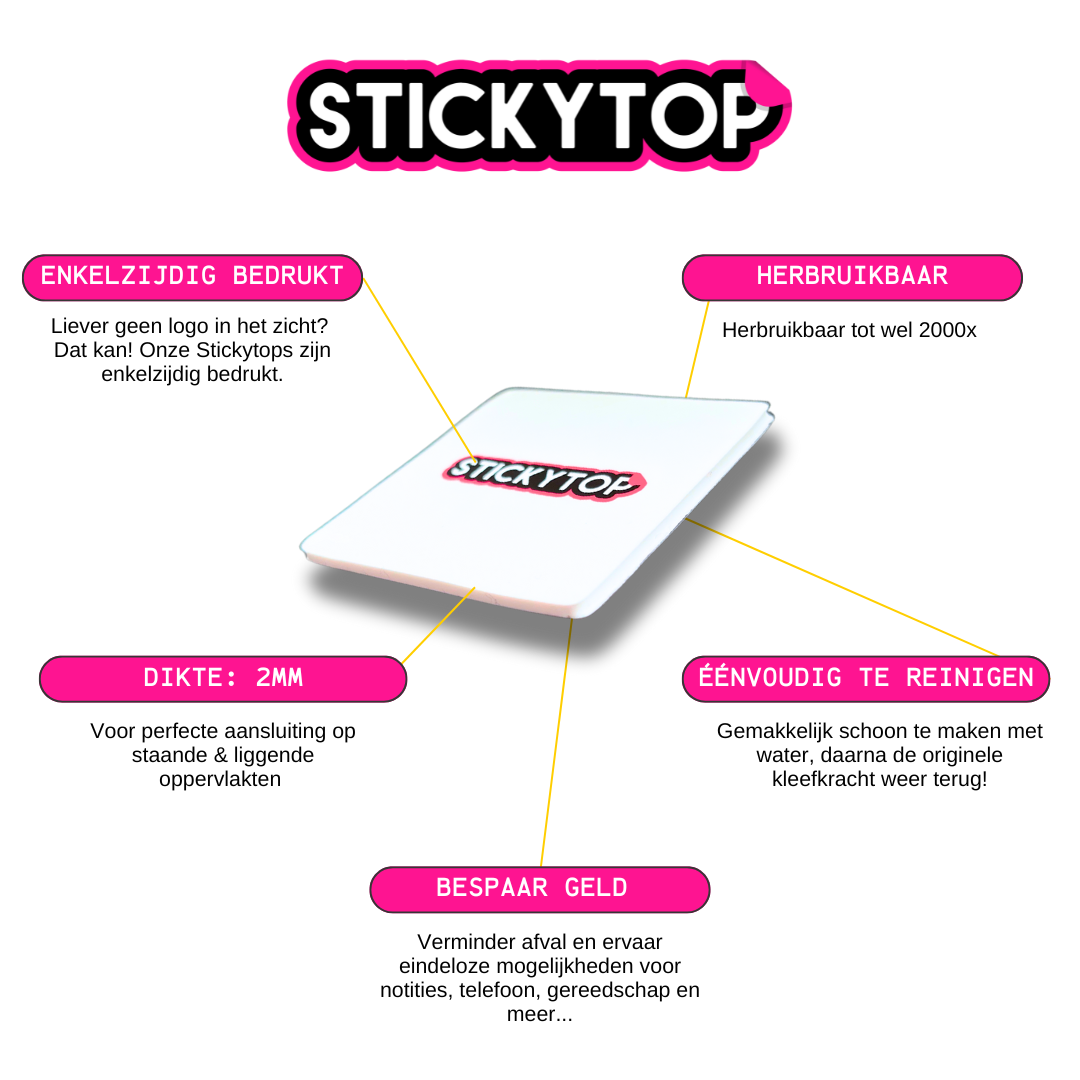 STICKYTOP

ENKELZIJDIG BEDRUKT

Liever geen logo in het zicht? Dat kan! Onze Stickytops zijn enkelzijdig bedrukt.

HERBRUIKBAAR

Herbruikbaar tot wel 2000x

STICKYTOP

DIKTE: 2MM

Voor perfecte aansluiting op staande & liggende oppervlakten

ÉÉNVOUDIG TE REINIGEN

Gemakkelijk schoon te maken met water, daarna de originele kleefkracht weer terug!

BESPAAR GELD

Verminder afval en ervaar eindeloze mogelijkheden voor notities, telefoon, gereedschap en meer...